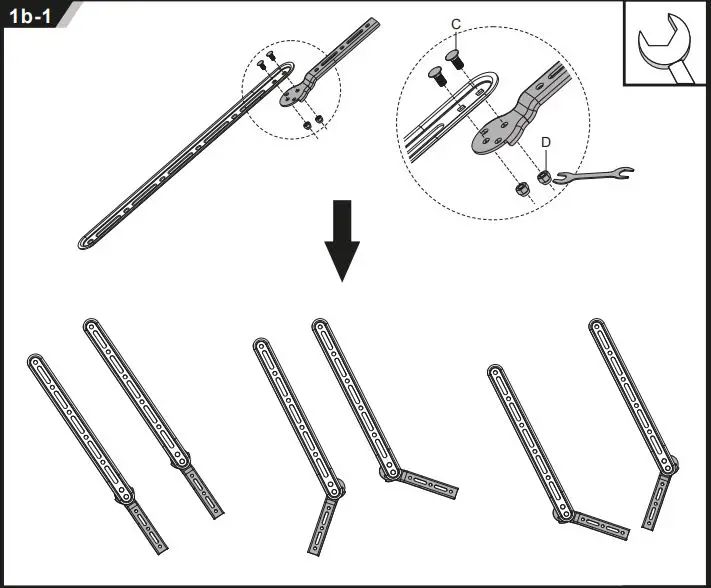 1b-1

C

D