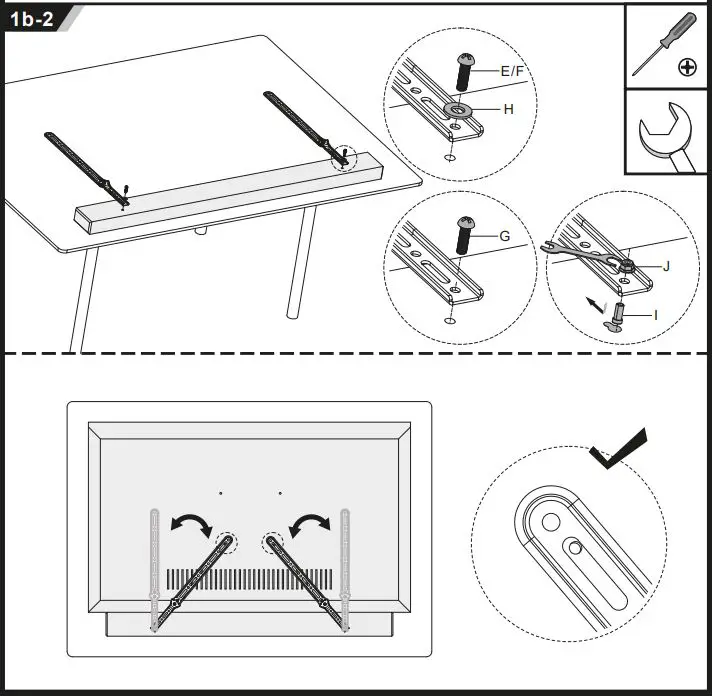 1b-2

E/F

H

G

J

I