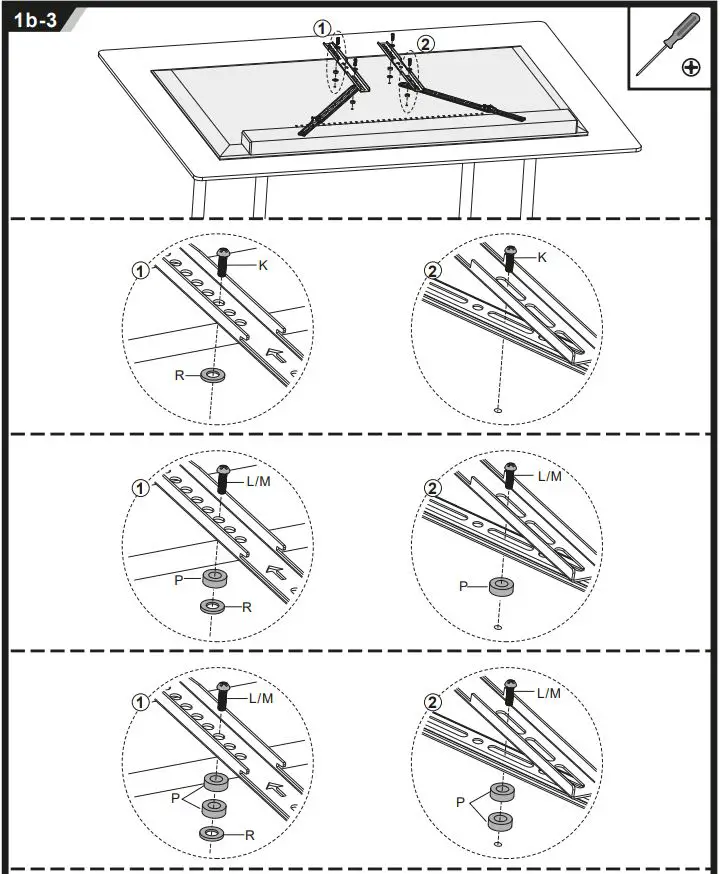 1b-3

①
②

①
K
R

②
K

①
L/M
P
R

②
L/M
P

①
L/M
P
R

②
L/M
P