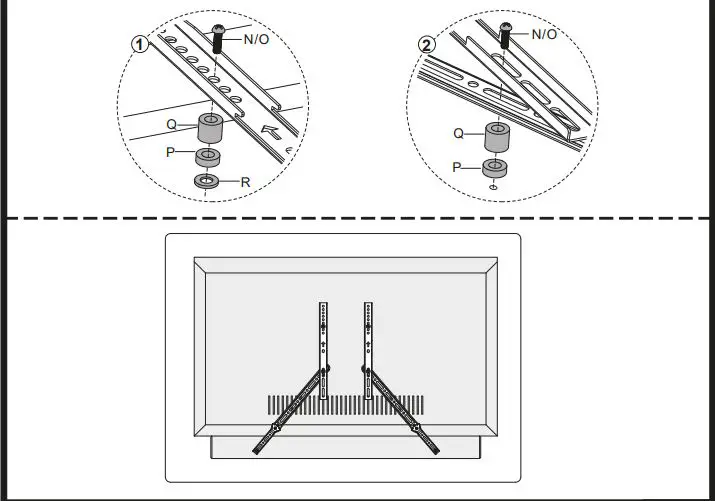 1
N/O
Q
P
R

2
N/O
Q
P