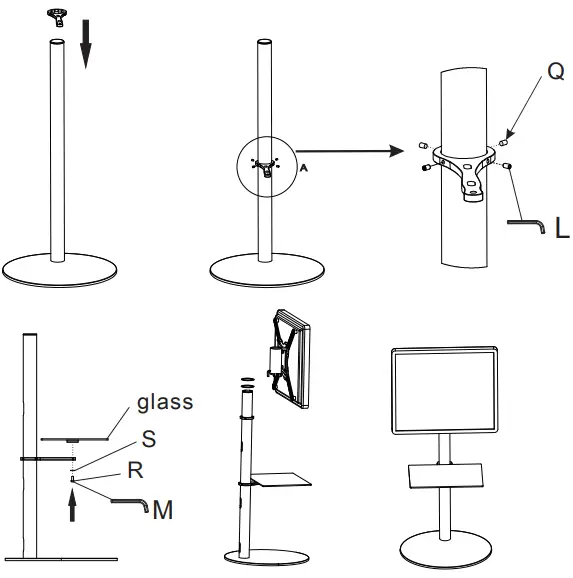 A

Q

L

glass

S

R

M