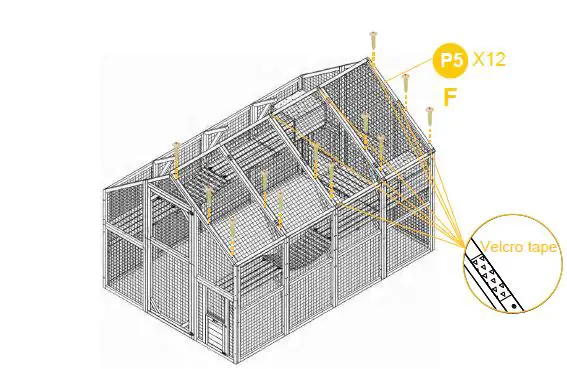 P5 X12

F

Velcro tape