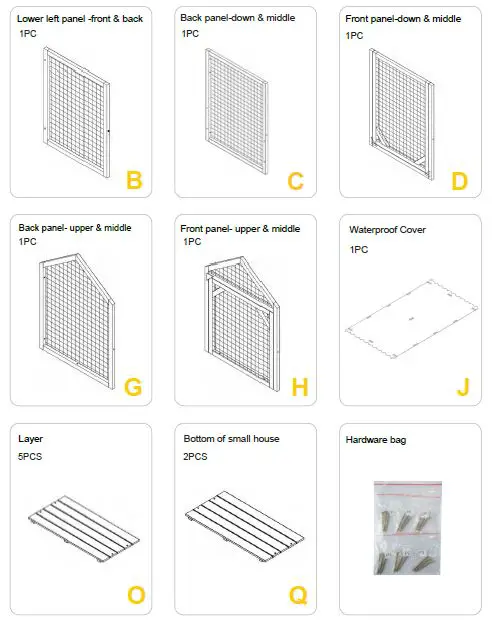 Lower left panel -front & back
1PC
B

Back panel-down & middle
1PC
C

Front panel-down & middle
1PC
D

Back panel- upper & middle
1PC
G

Front panel- upper & middle
1PC
H

Waterproof Cover
1PC
J

Layer
5PCS
O

Bottom of small house
2PCS
Q

Hardware bag