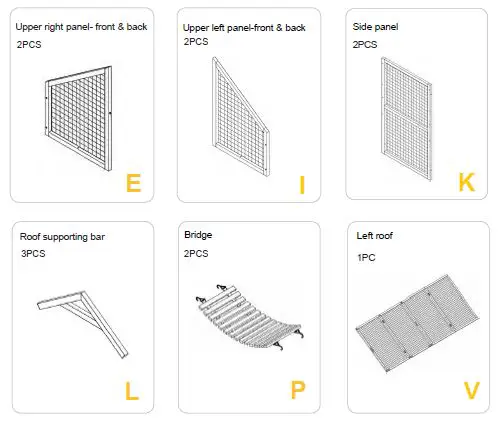 Upper right panel- front & back
2PCS

E

Upper left panel-front & back
2PCS

I

Side panel
2PCS

K

Roof supporting bar
3PCS

L

Bridge
2PCS

P

Left roof
1PC

V