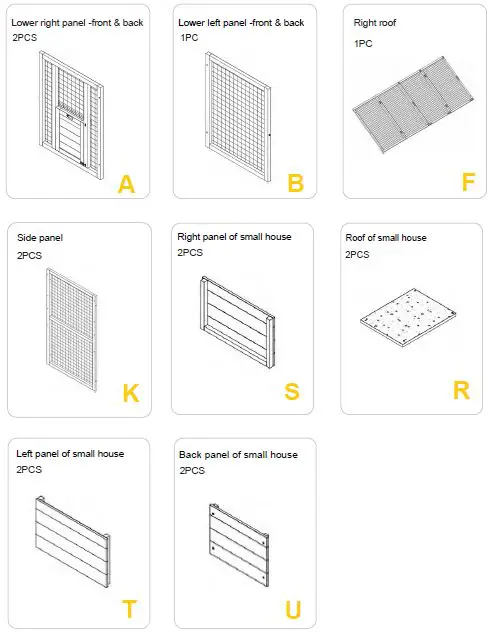 Lower right panel -front & back
2PCS
A

Lower left panel -front & back
1PC
B

Right roof
1PC
F

Side panel
2PCS
K

Right panel of small house
2PCS
S

Roof of small house
2PCS
R

Left panel of small house
2PCS
T

Back panel of small house
2PCS
U