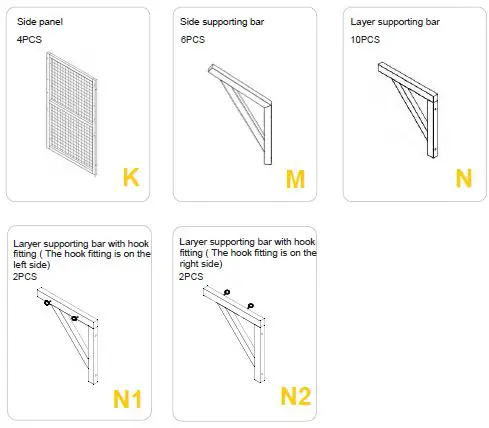 Side panel
4PCS

K

Side supporting bar
6PCS

M

Layer supporting bar
10PCS

N

Laryer supporting bar with hook fitting ( The hook fitting is on the left side)
2PCS

N1

Laryer supporting bar with hook fitting ( The hook fitting is on the right side)
2PCS

N2