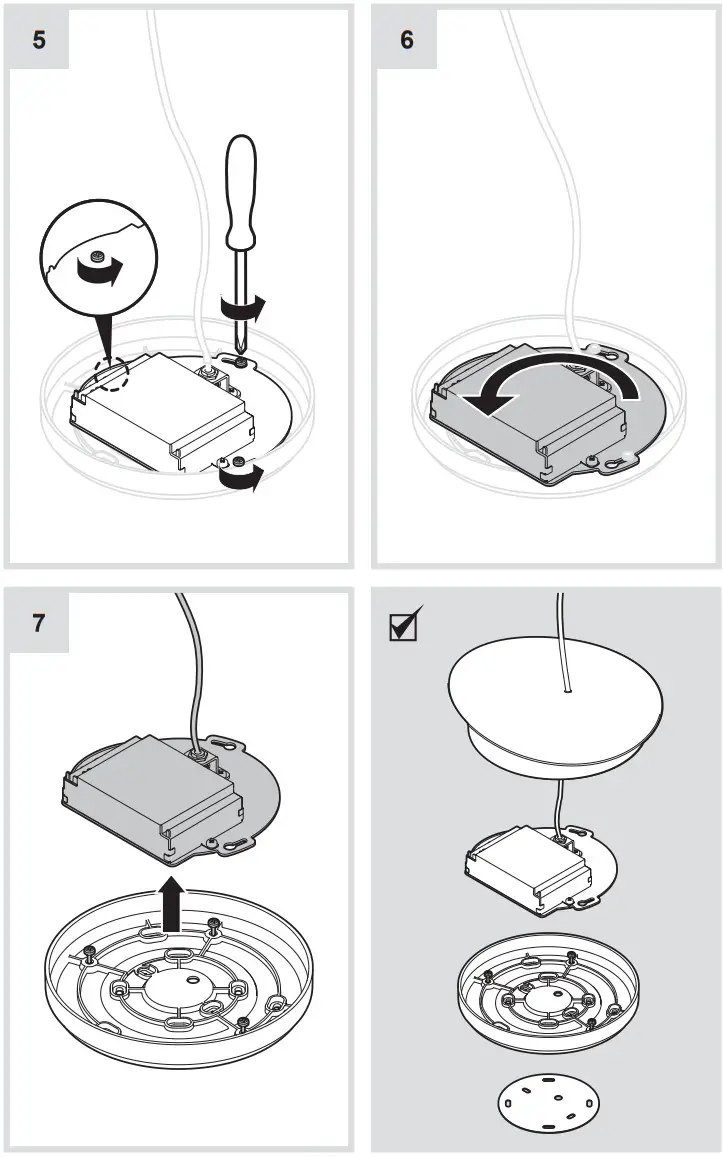 5

6

7