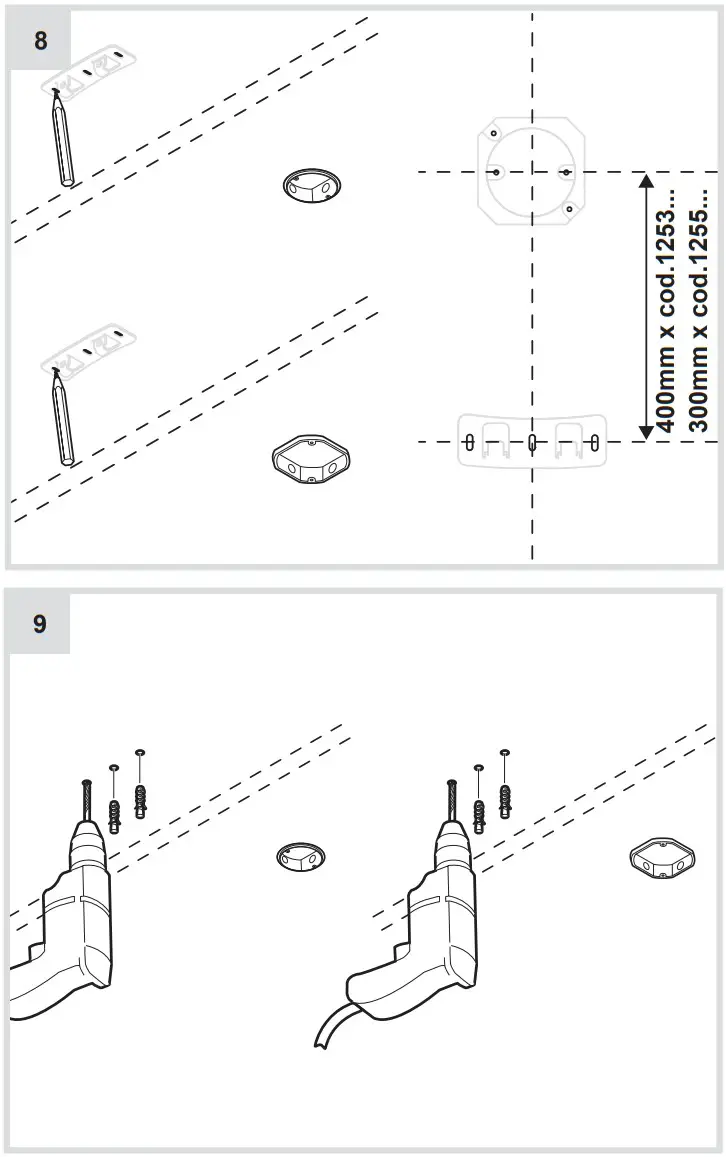 8

400mm x cod.1253...
300mm x cod.1255...

9