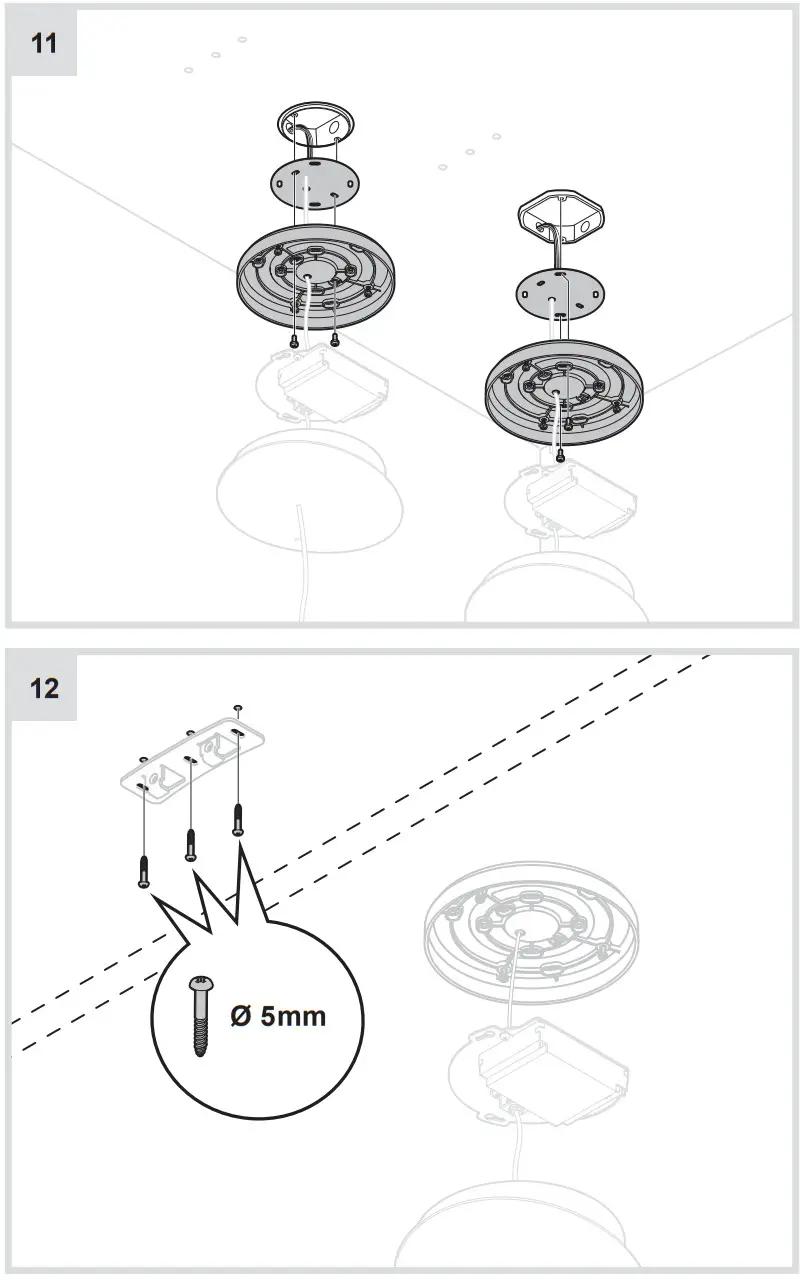 11

12

Ø 5mm