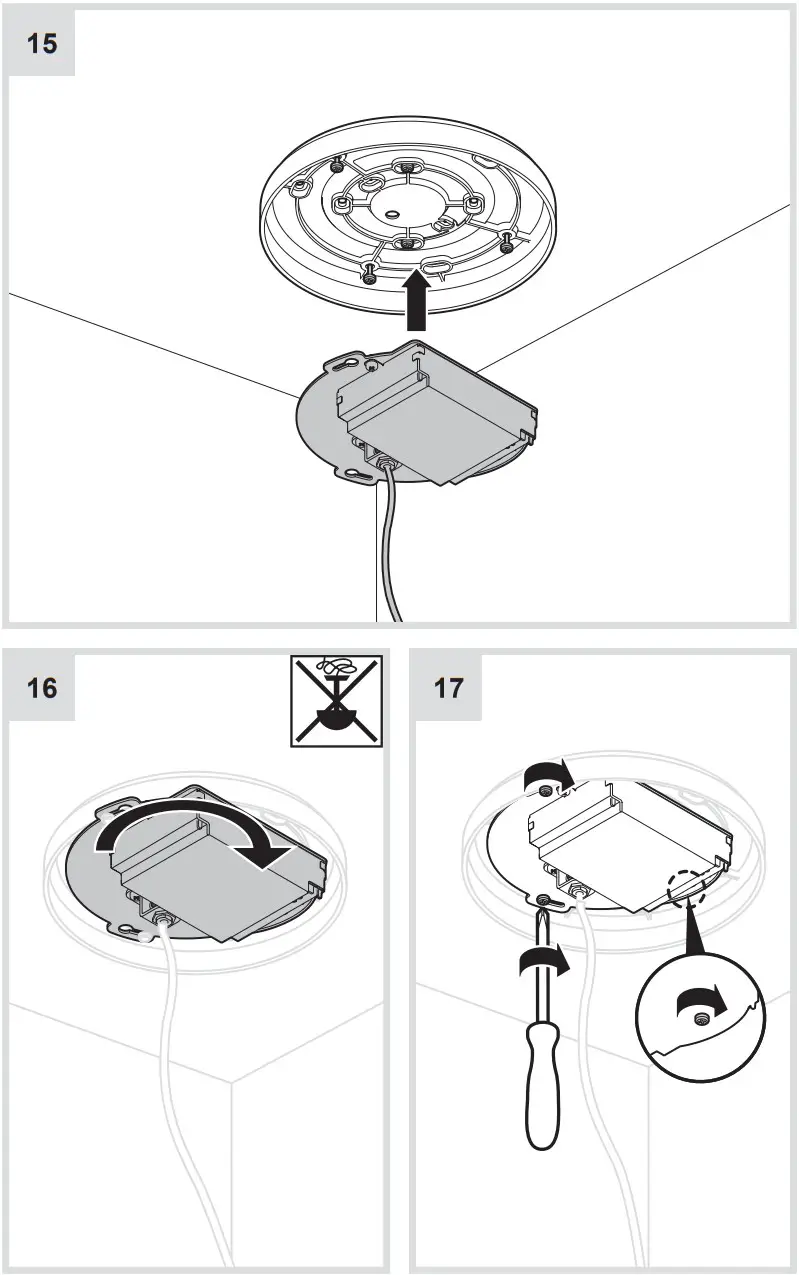 15

16

17