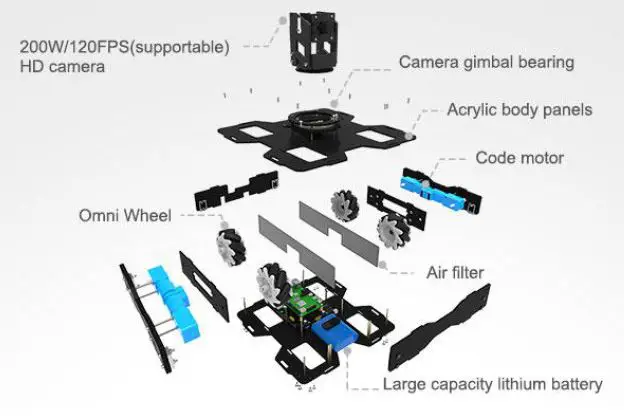 200W/120FPS(supportable)
HD camera

Camera gimbal bearing

Acrylic body panels

Code motor

Omni Wheel

Air filter

Large capacity lithium battery