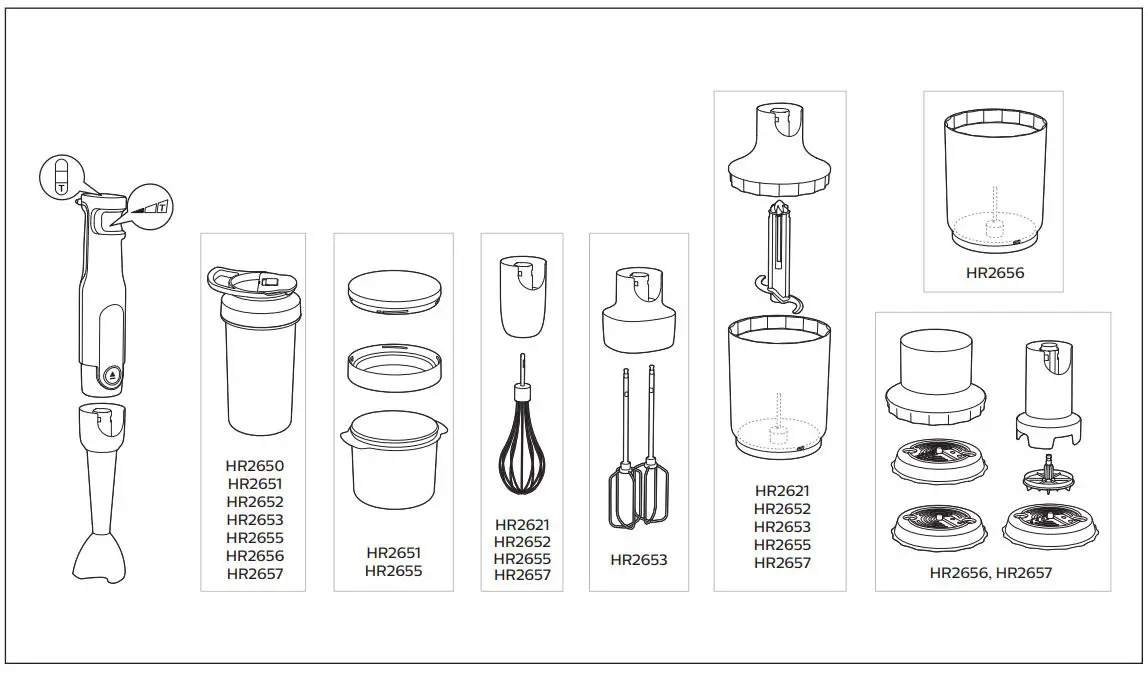 T

T

HR2650
HR2651
HR2652
HR2653
HR2655
HR2656
HR2657

HR2651
HR2655

HR2621
HR2652
HR2655
HR2657

HR2653

HR2621
HR2652
HR2653
HR2655
HR2657

HR2656

HR2656, HR2657