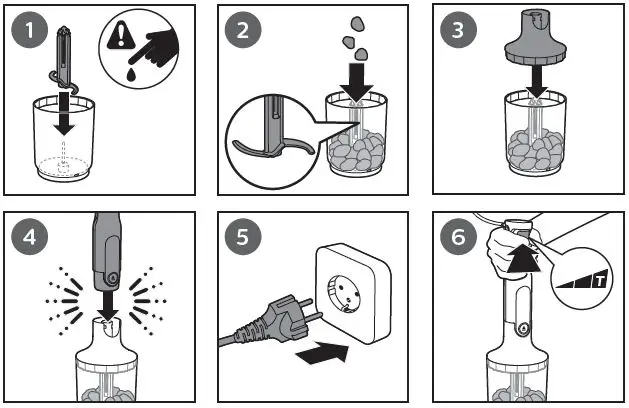 1
2
3
4
5
6
T