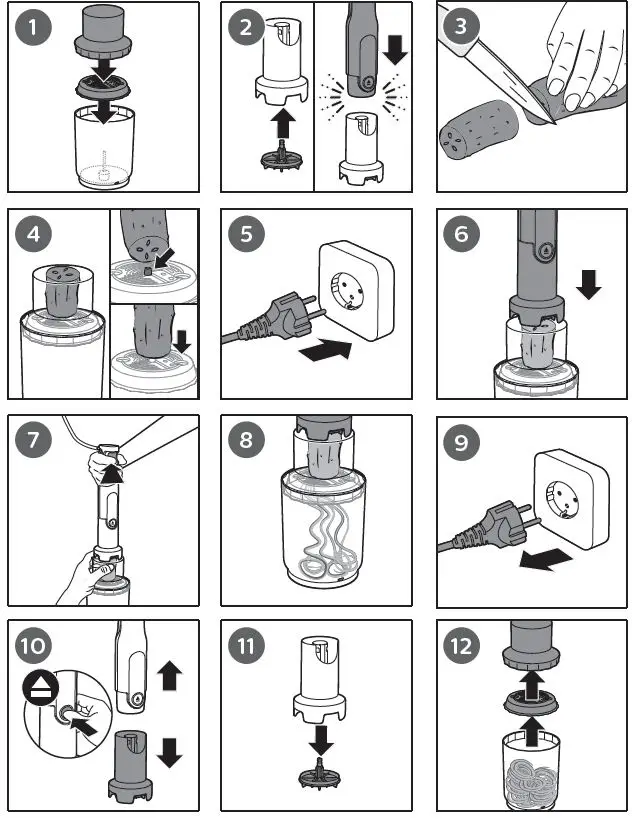 1

2

3

4

5

6

7

8

9

10

11

12