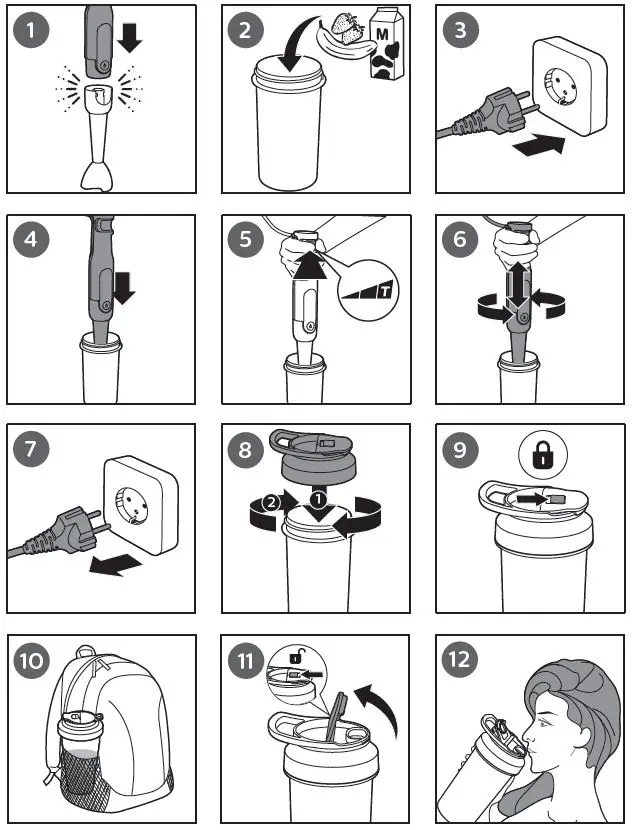 1

2

M

3

4

5

T

6

7

8

2

1

9

10

11

12