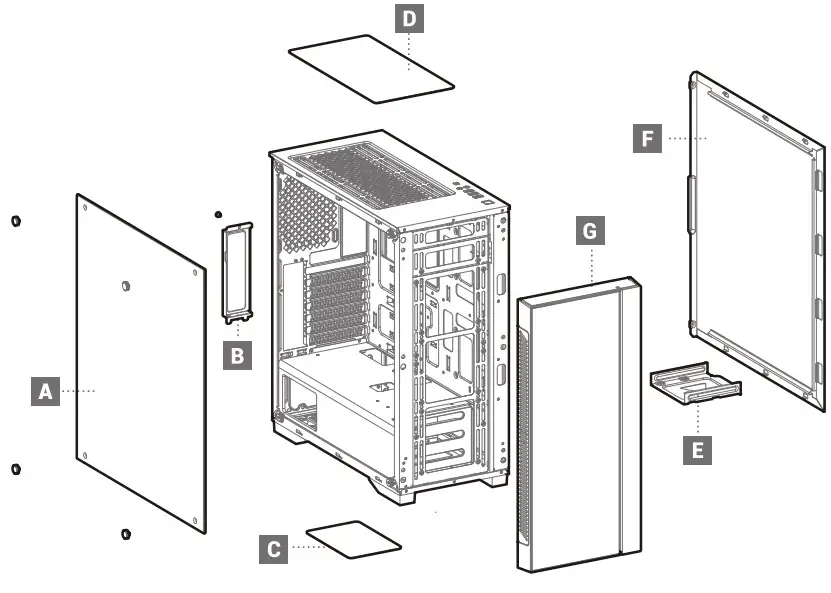 D

F

G

B

A

E

C