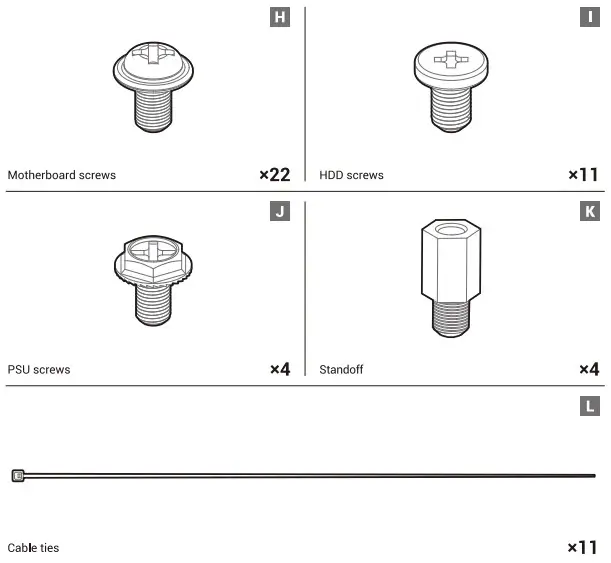 H

Motherboard screws ×22

I

HDD screws ×11

J

PSU screws ×4

K

Standoff ×4

L

Cable ties ×11