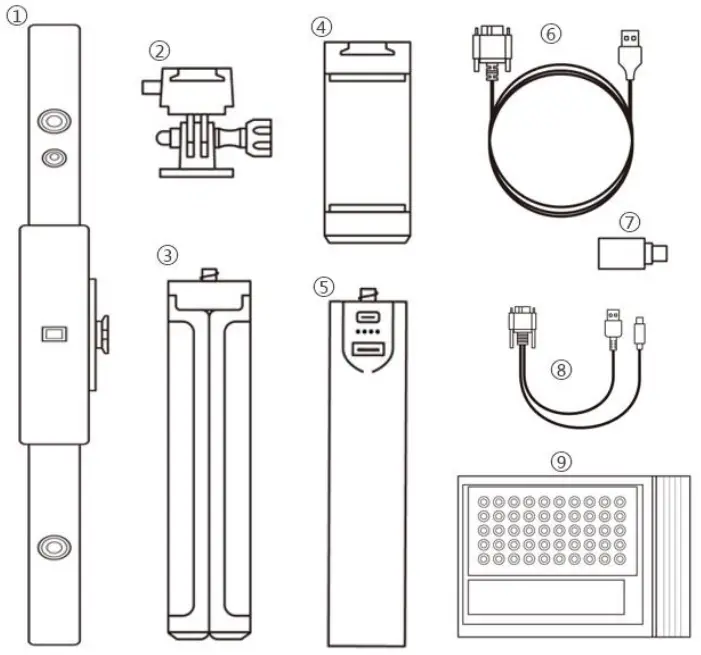 ①
②
④
⑥
⑦
③
⑤
⑧
⑨