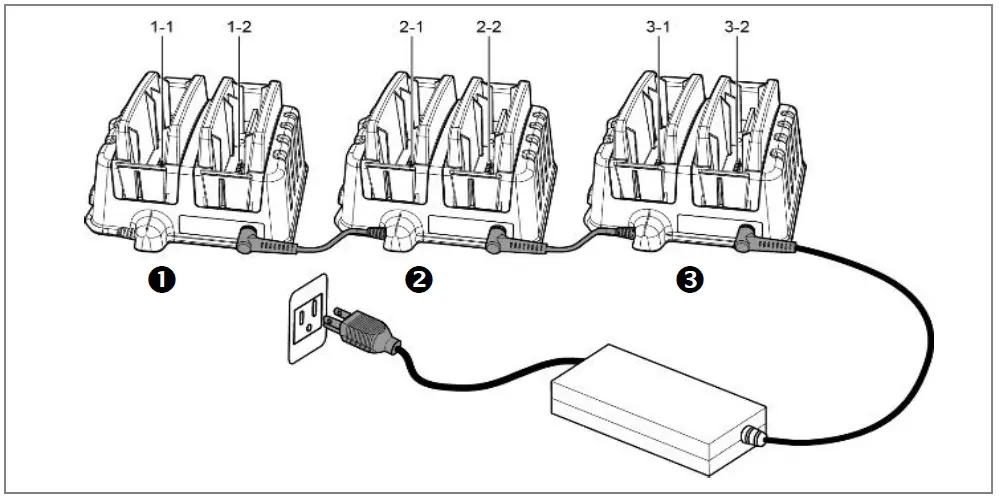 1-1
1-2
2-1
2-2
3-1
3-2
❶
❷
❸