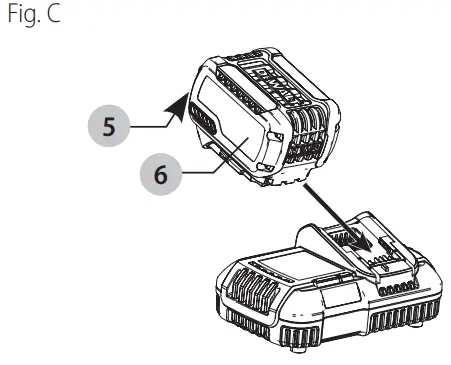 Fig. C

5

6

DEWALT