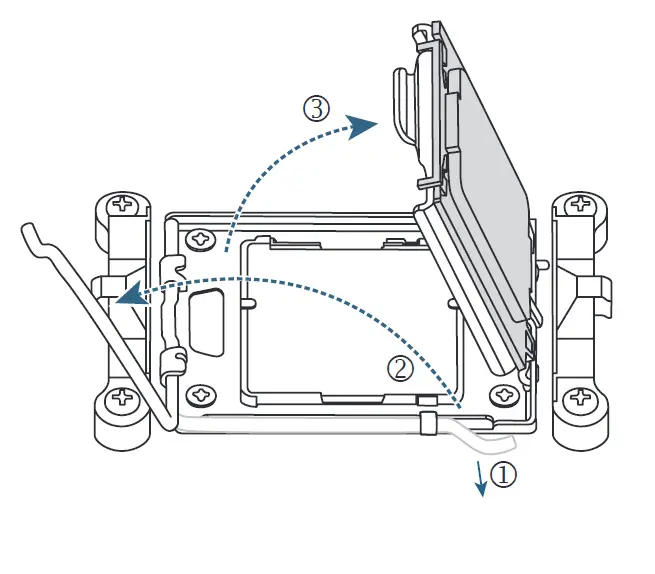 ③
②
①