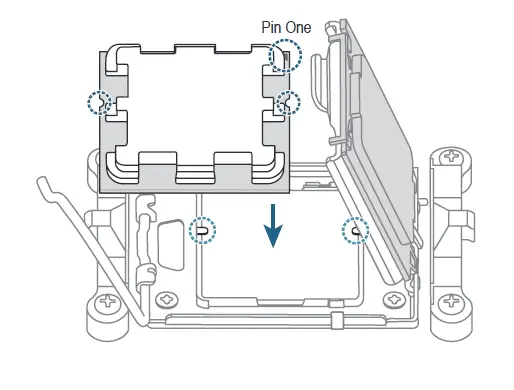 Pin One