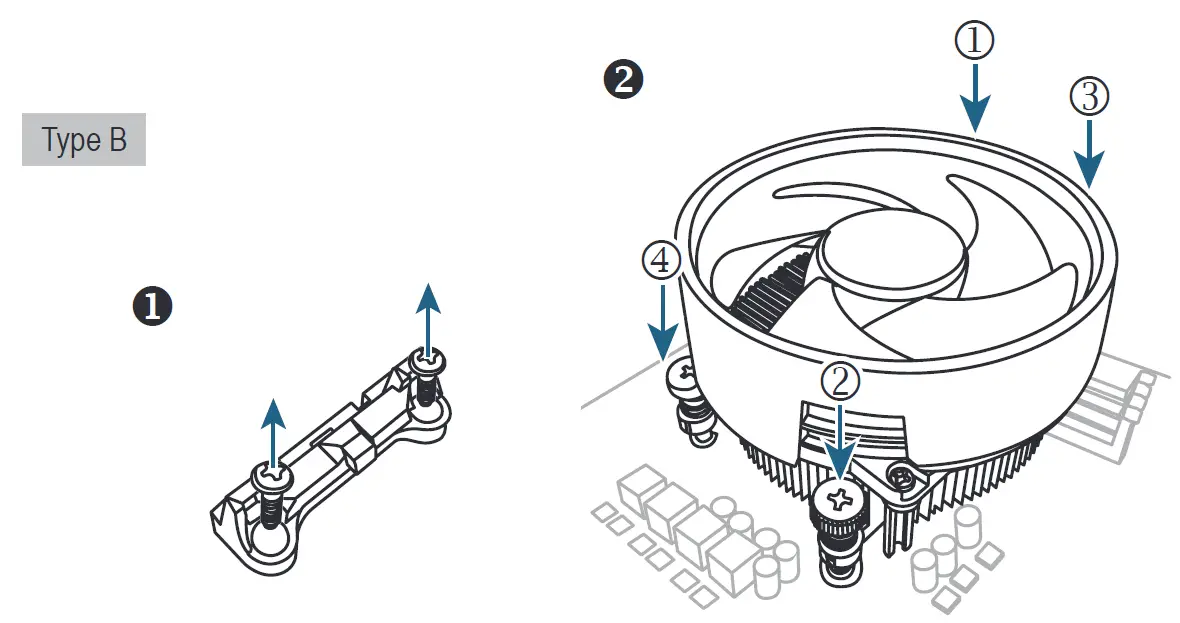 Type B

❶

❷

①

③

④

②