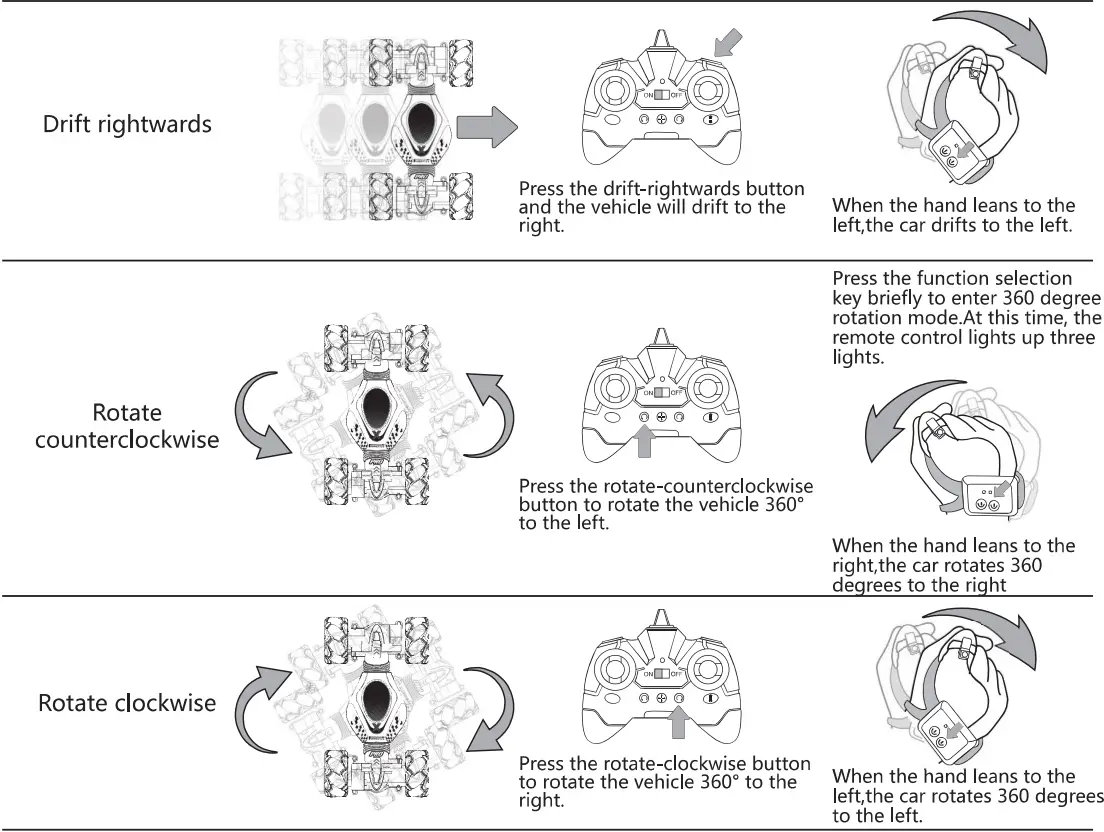 Drift rightwards

ON OFF

Press the drift-rightwards button and the vehicle will drift to the right.

When the hand leans to the left,the car drifts to the left.

Rotate counterclockwise

ON OFF

Press the rotate-counterclockwise button to rotate the vehicle 360° to the left.

Press the function selection key briefly to enter 360 degree rotation mode.At this time, the remote control lights up three lights.

When the hand leans to the right,the car rotates 360 degrees to the right

Rotate clockwise

ON OFF

Press the rotate-clockwise button to rotate the vehicle 360° to the right.

When the hand leans to the left,the car rotates 360 degrees to the left.