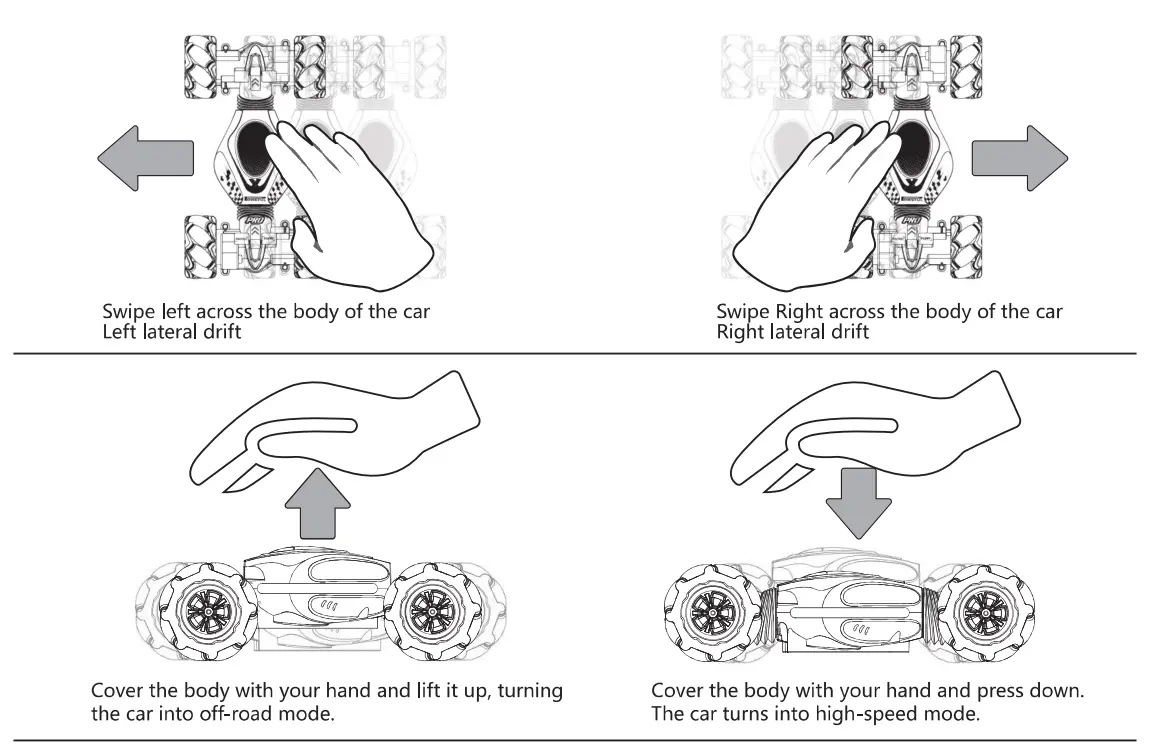 Swipe left across the body of the car
Left lateral drift

Swipe Right across the body of the car
Right lateral drift

Cover the body with your hand and lift it up, turning the car into off-road mode.

Cover the body with your hand and press down. The car turns into high-speed mode.