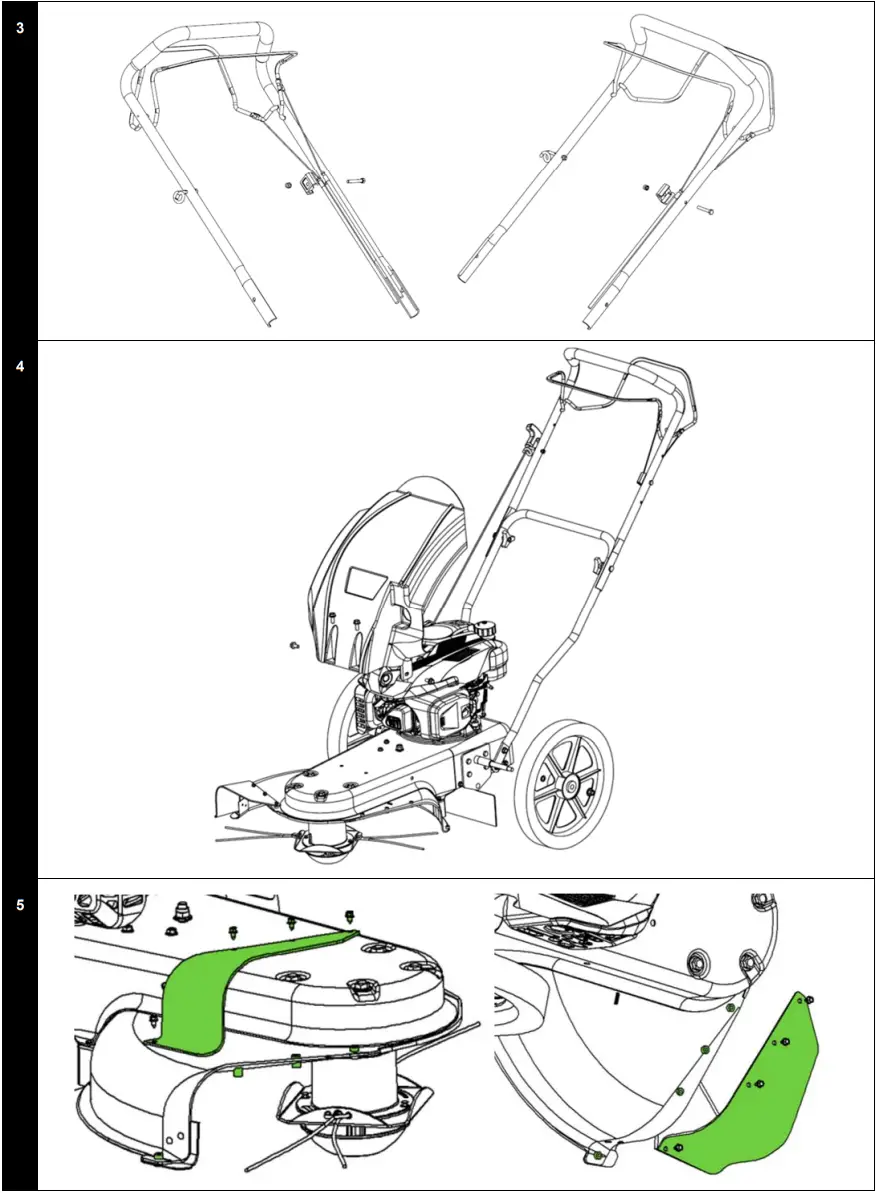 3

4

5