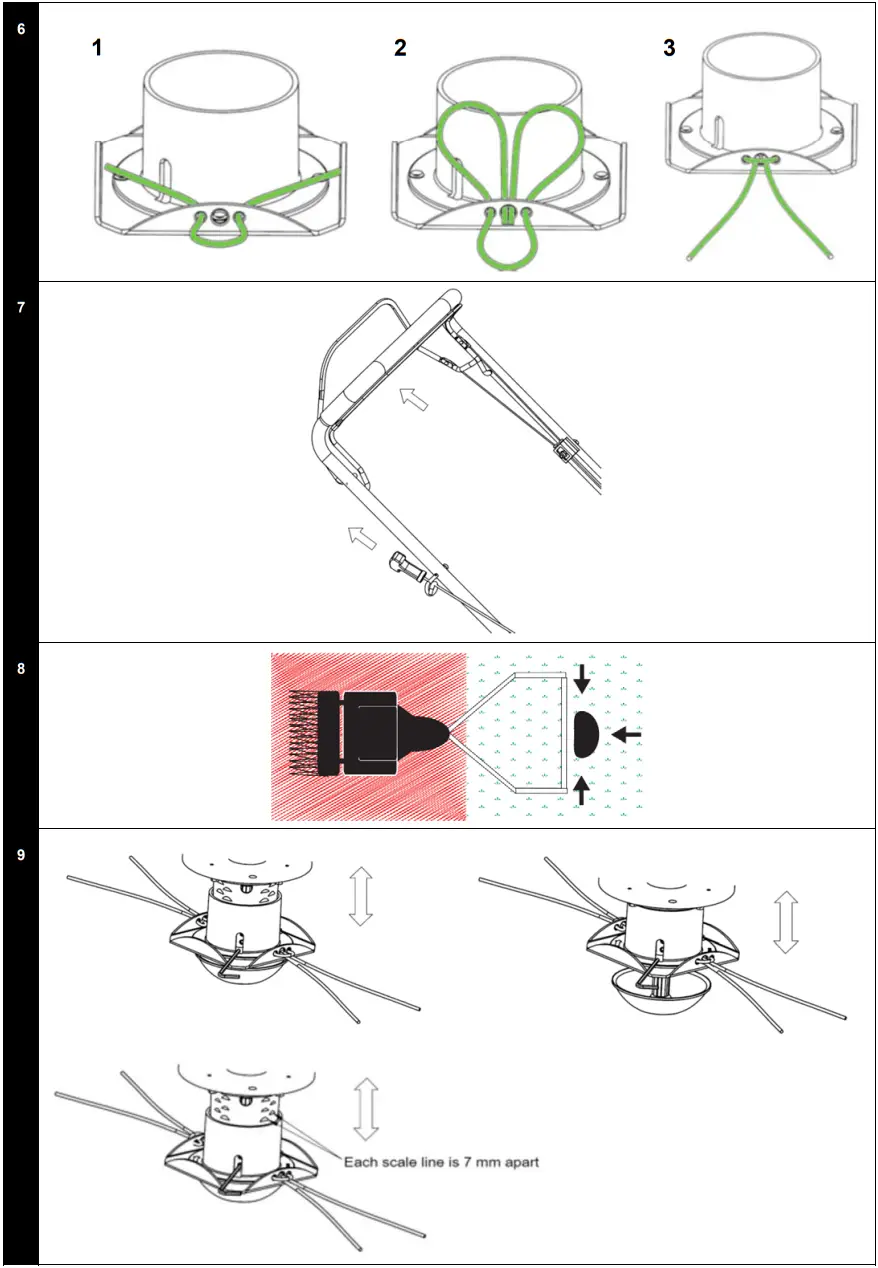 6

1

2

3

7

8

9

Each scale line is 7 mm apart