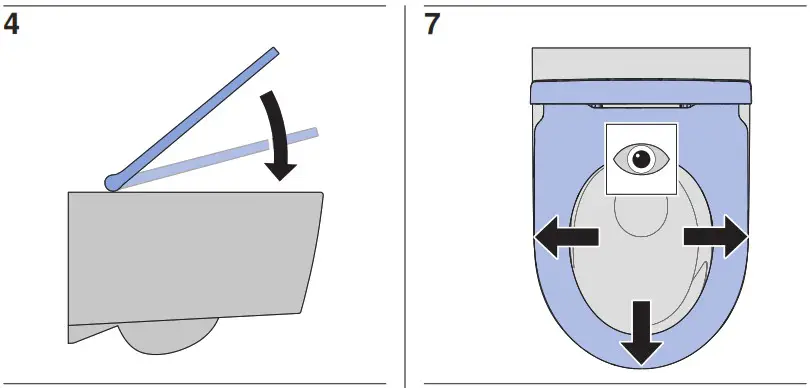 4

7