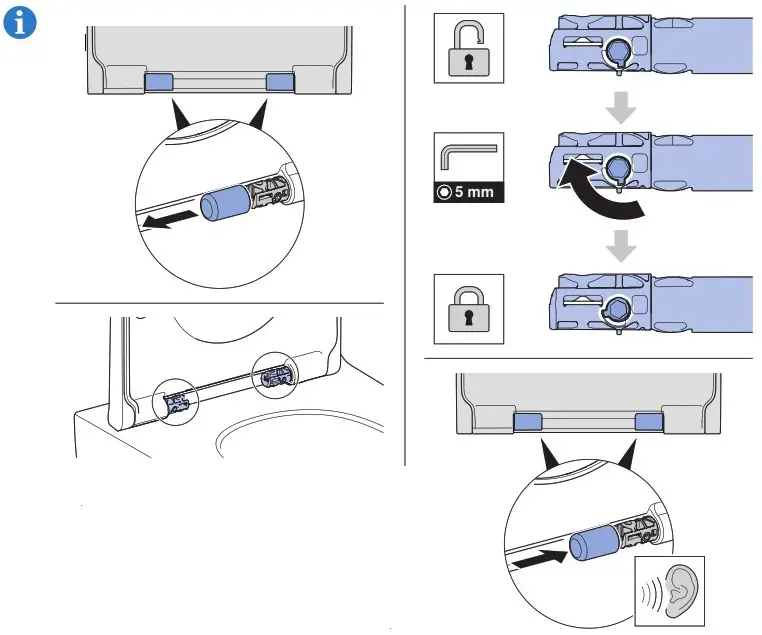 5 mm