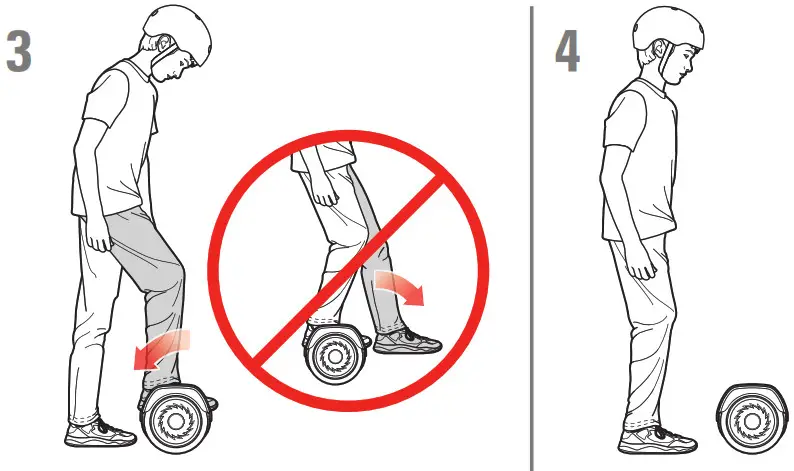 3

4