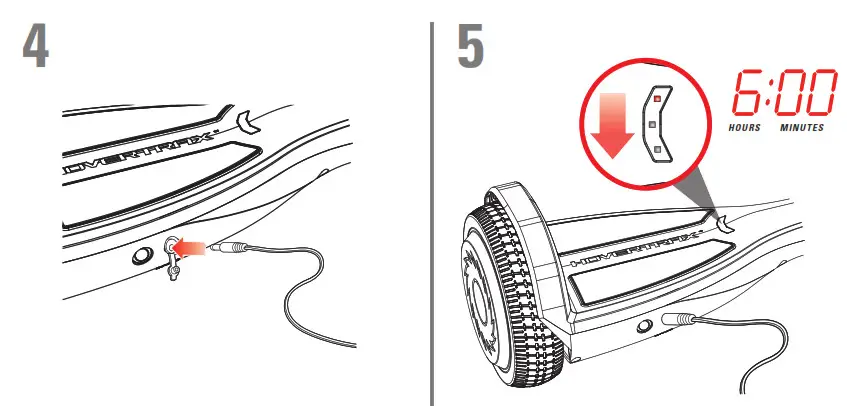 4

HOVERTRAX

5

6:00

HOURS MINUTES

HOVERTRAX