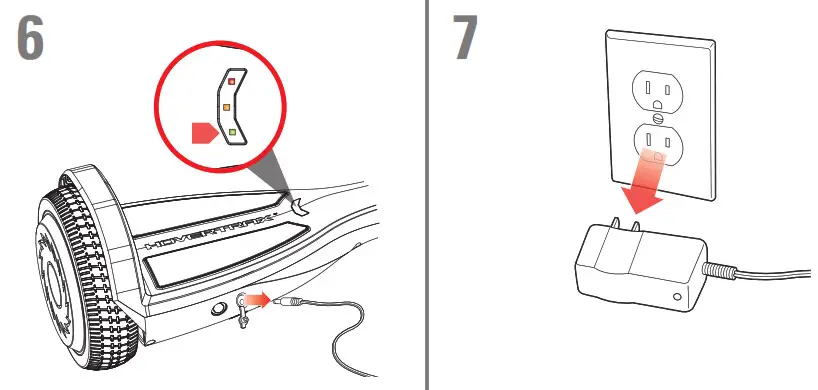 6

HOVERTRAX

7