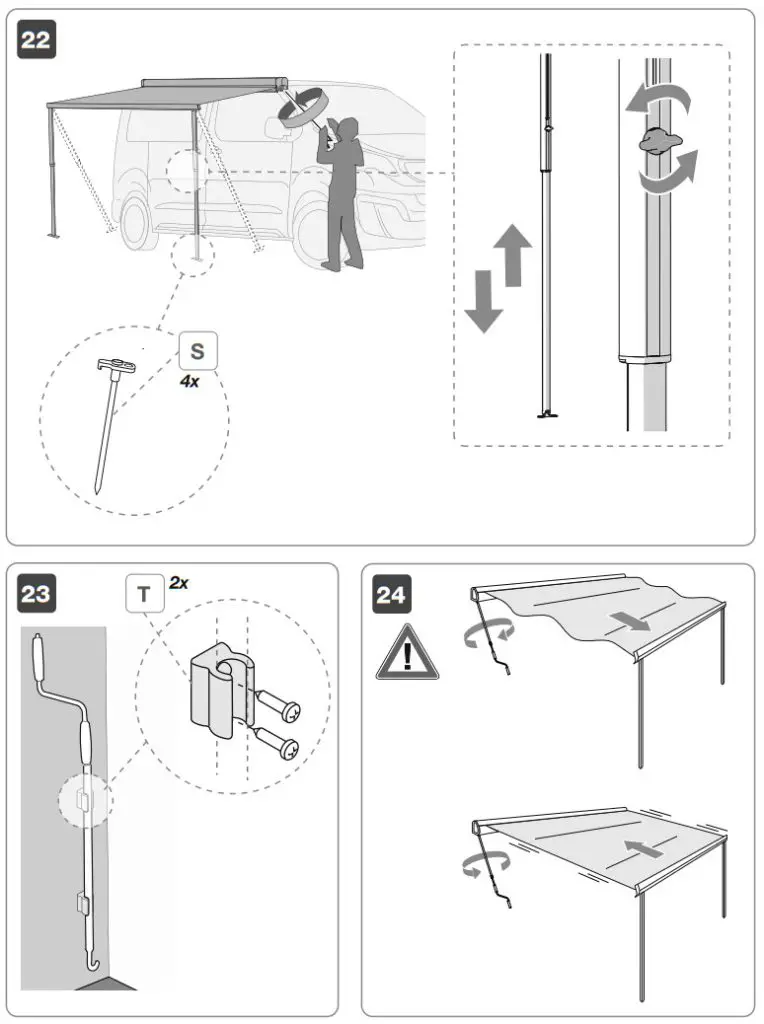 22

S
4x

23

T 2x

24

!