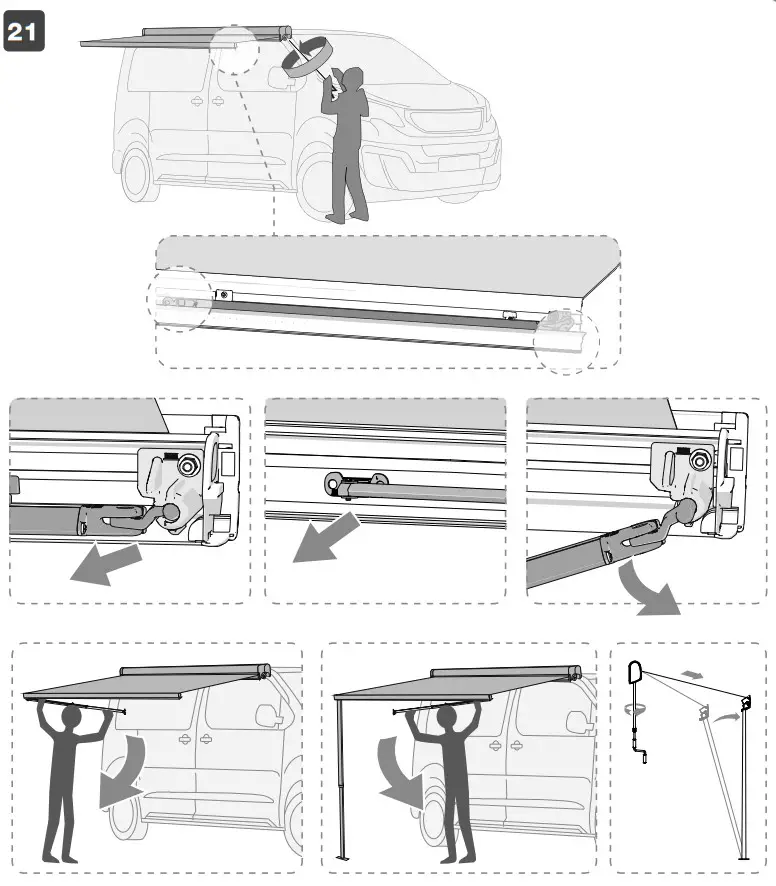 21