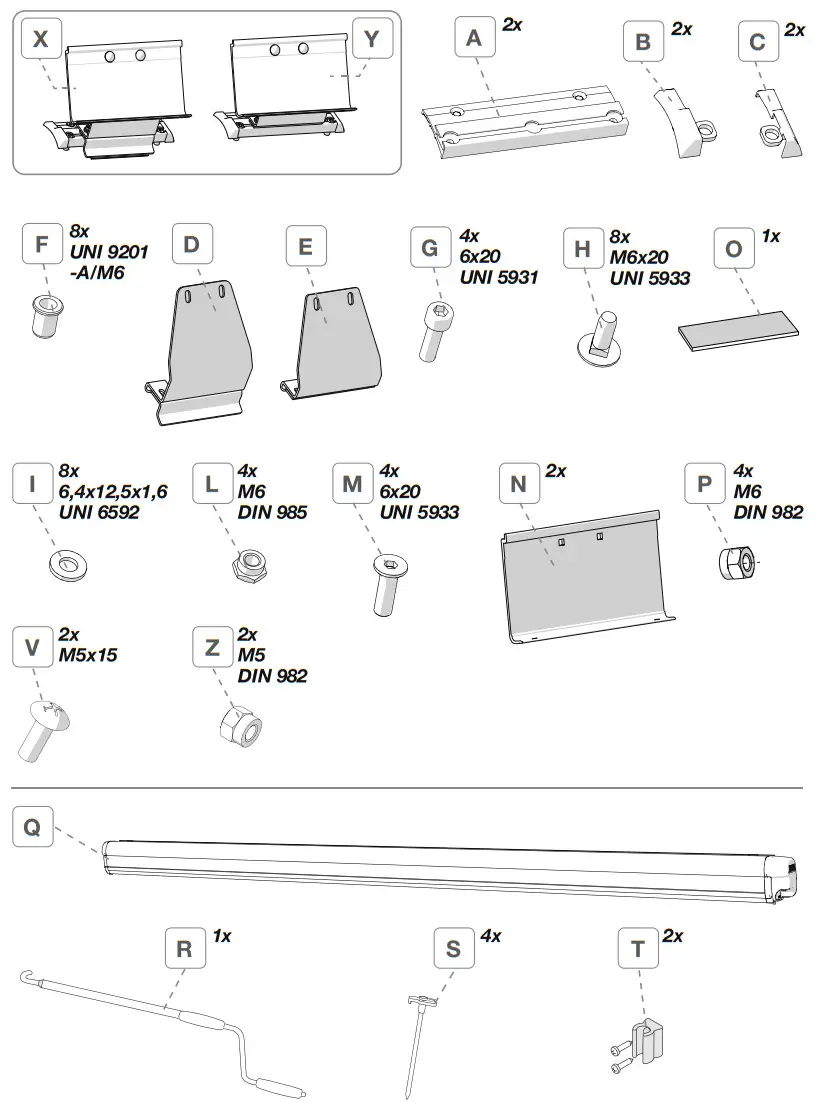 X

Y

A 2x

B 2x

C 2x

F 8x UNI 9201 -A/M6

D

E

G 4x 6x20 UNI 5931

H 8x M6x20 UNI 5933

O 1x

I 8x 6,4x12,5x1,6 UNI 6592

L 4x M6 DIN 985

M 4x 6x20 UNI 5933

N 2x

P 4x M6 DIN 982

V 2x M5x15

Z 2x M5 DIN 982

Q

R 1x

S 4x

T 2x