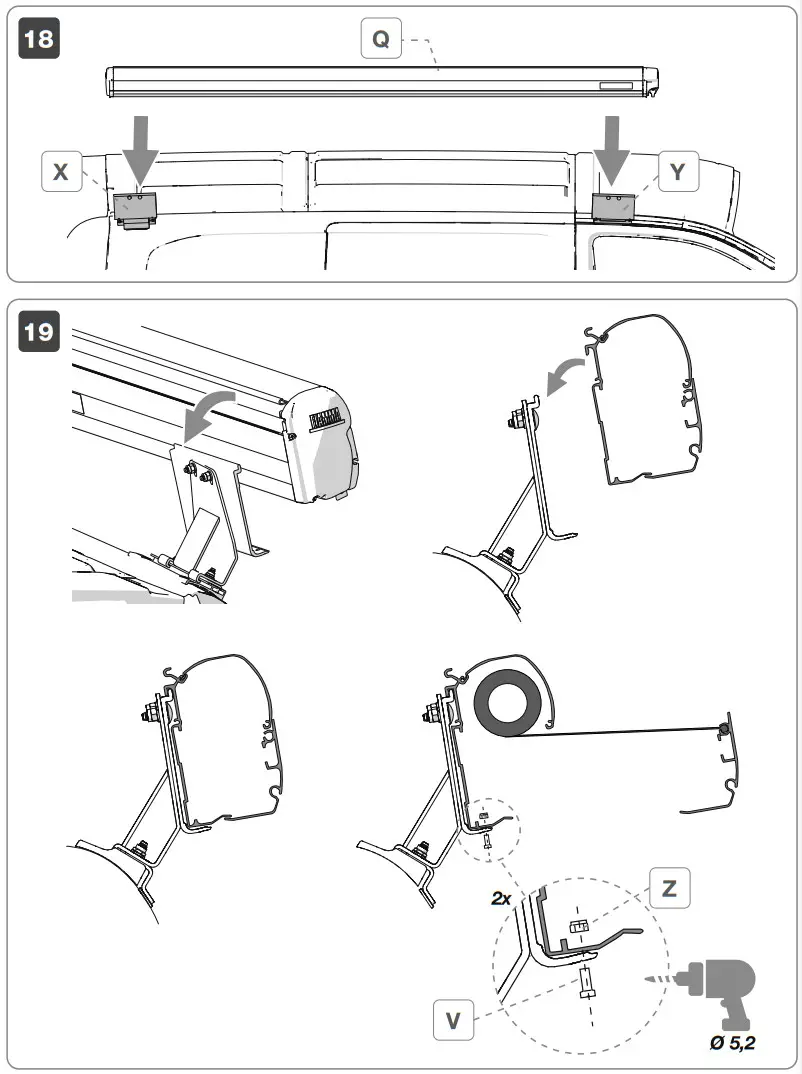 18

Q

X

Y

19

2x

Z

V

Ø 5,2