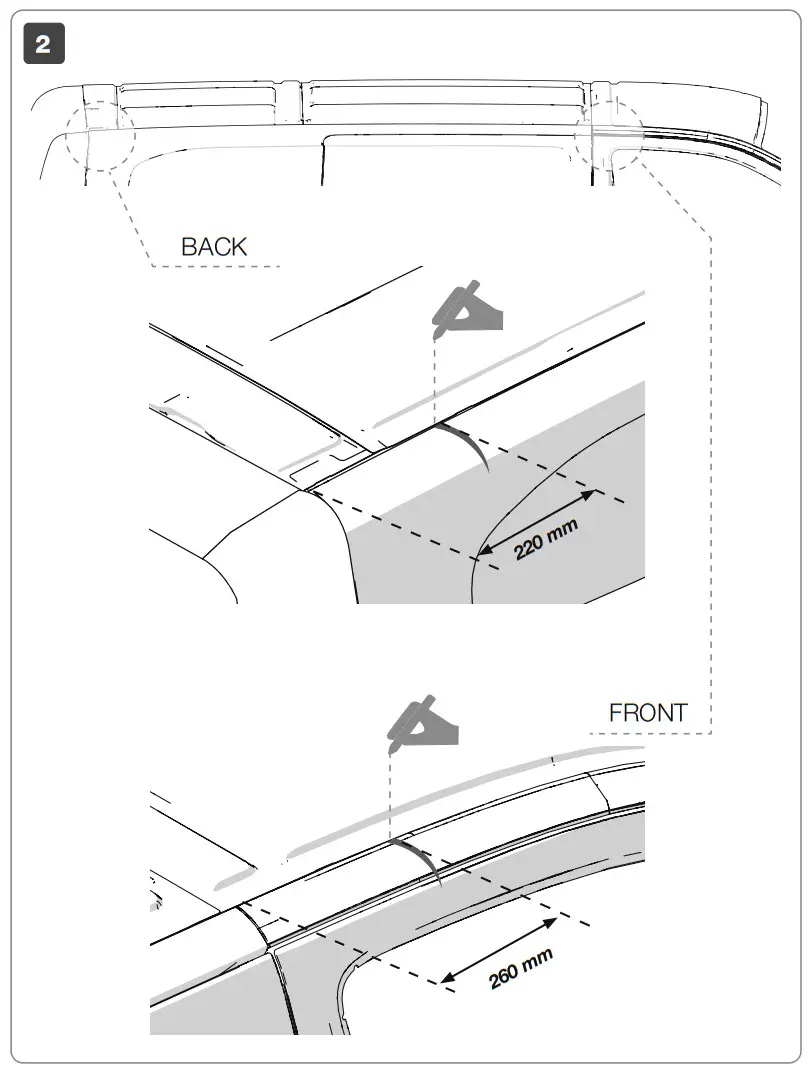 2

BACK

220 mm

FRONT

260 mm