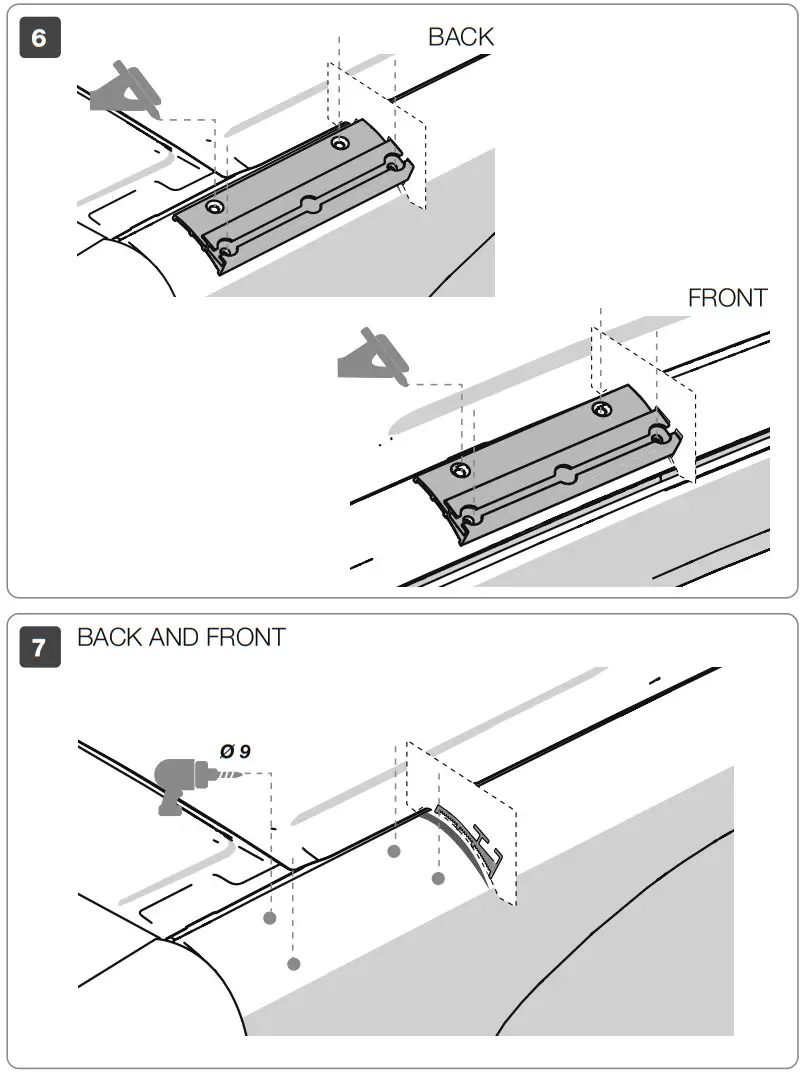 6

BACK

FRONT

7

BACK AND FRONT

Ø 9