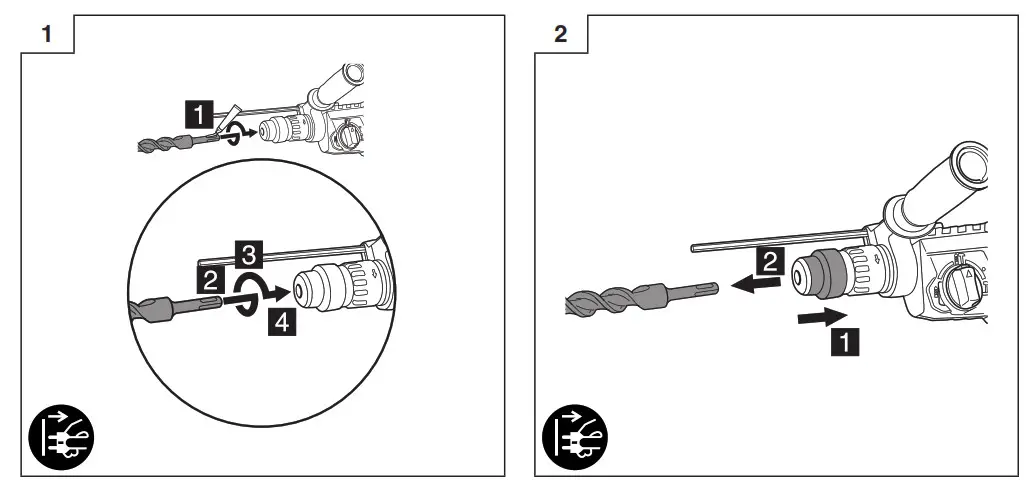 1

1

3

2

4

2

2

1