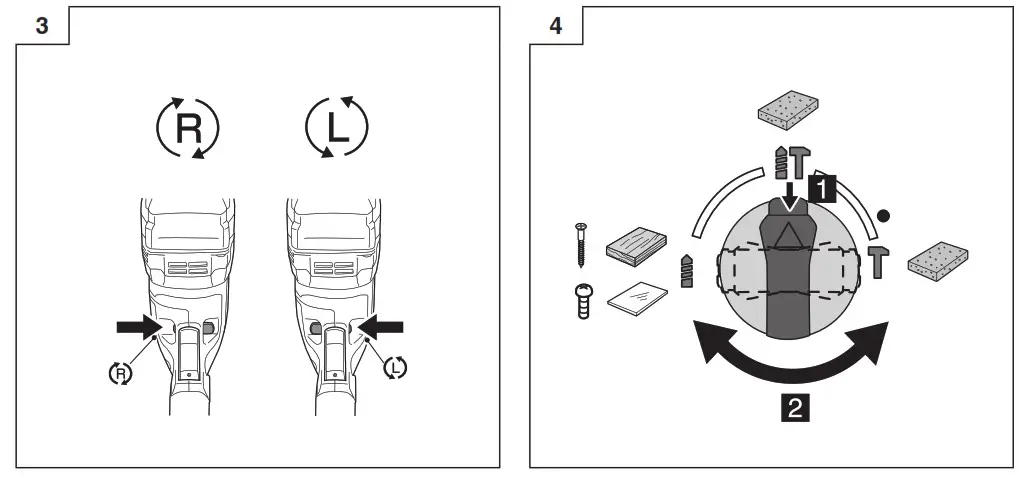 3

R L

R

L

4

1

2