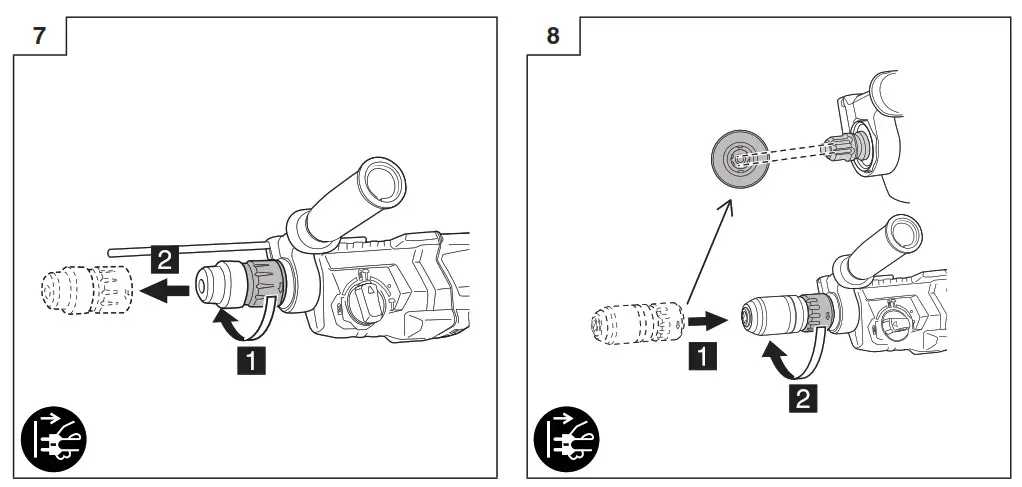 7

2

1

8

1

2