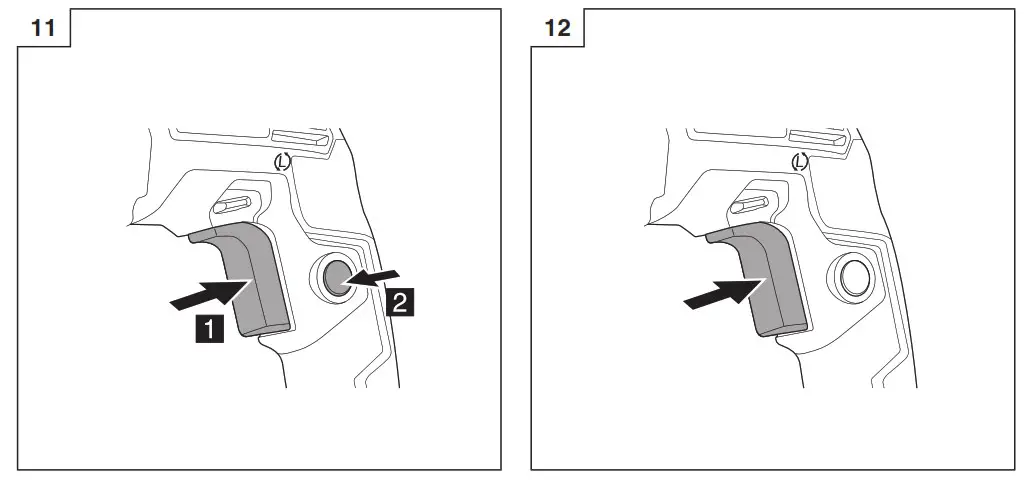 11

1

2

12