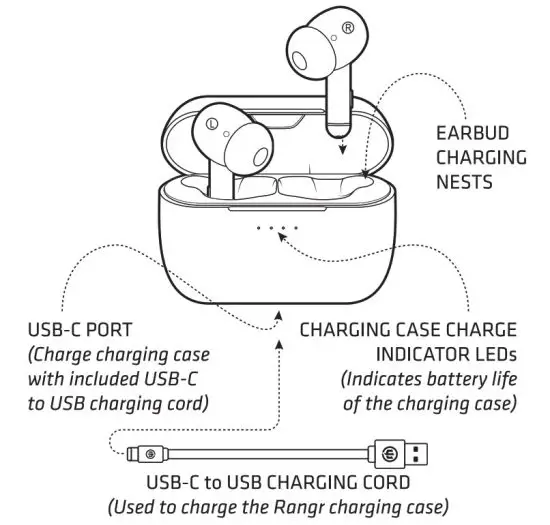 R

L

EARBUD CHARGING NESTS

USB-C PORT
(Charge charging case with included USB-C to USB charging cord)

CHARGING CASE CHARGE INDICATOR LEDs
(Indicates battery life of the charging case)

USB-C to USB CHARGING CORD
(Used to charge the Rangr charging case)