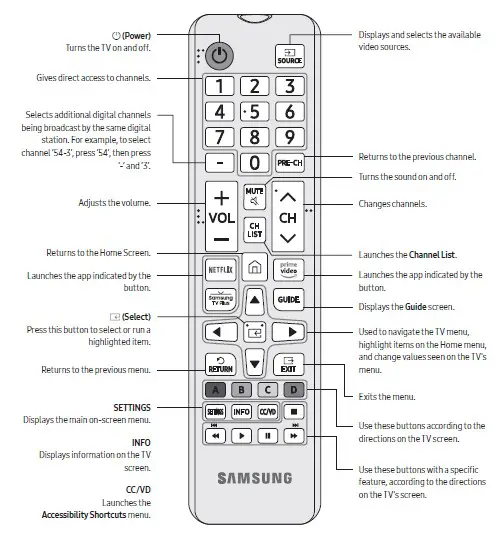 (Power)
Turns the TV on and off.

Gives direct access to channels.

Selects additional digital channels being broadcast by the same digital station. For example, to select channel '54-3', press '54', then press '-' and '3'.

Adjusts the volume.

Returns to the Home Screen.

Launches the app indicated by the button.

(Select)
Press this button to select or run a highlighted item.

Returns to the previous menu.

SETTINGS
Displays the main on-screen menu.

INFO
Displays information on the TV screen.

CC/VD
Launches the Accessibility Shortcuts menu.

SOURCE

1 2 3 4 5 6 7 8 9 - 0 PRE-CH

+ VOL −

MUTE

CH LIST

CH

NETFLIX

prime video

Samsung TV Plus

GUIDE

RETURN

EXIT

A B C D

SETTINGS INFO CC/VD

SAMSUNG

Displays and selects the available video sources.

Returns to the previous channel.

Turns the sound on and off.

Changes channels.

Launches the Channel List.

Launches the app indicated by the button.

Displays the Guide screen.

Used to navigate the TV menu, highlight items on the Home menu, and change values seen on the TV's menu.

Exits the menu.

Use these buttons according to the directions on the TV screen.

Use these buttons with a specific feature, according to the directions on the TV's screen.