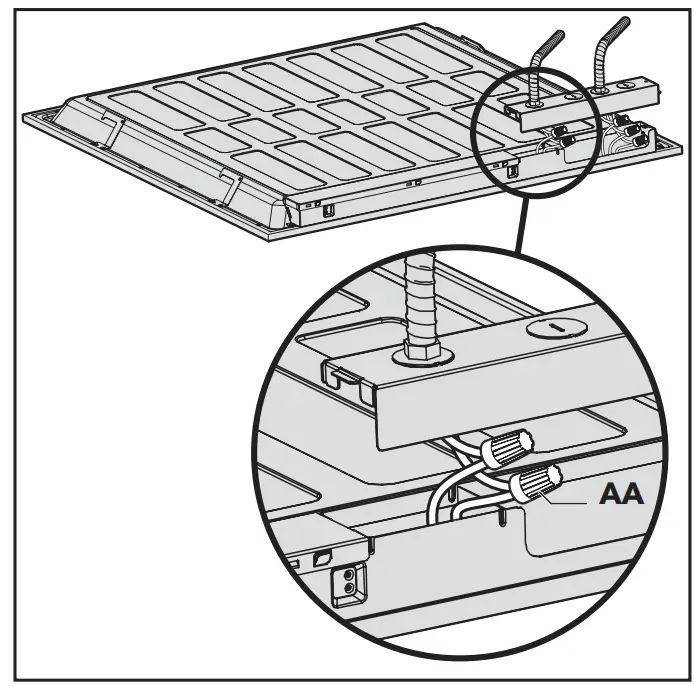 AA