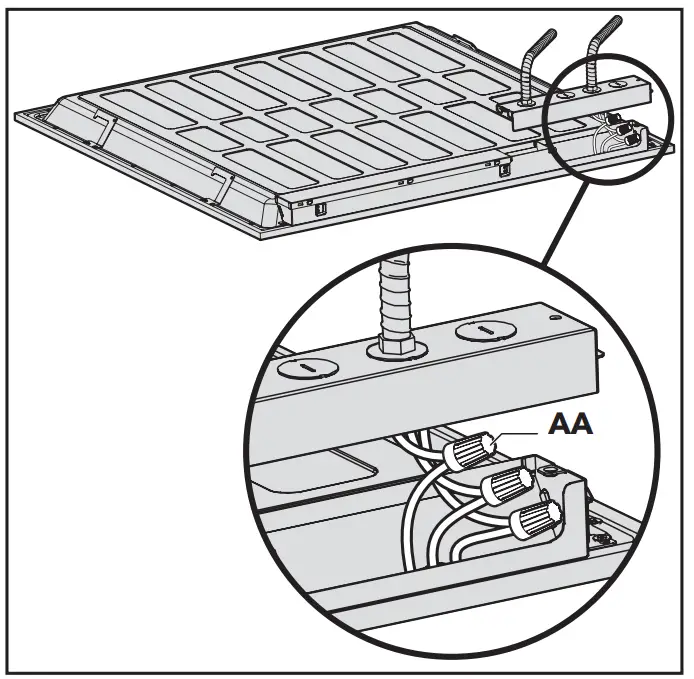 AA